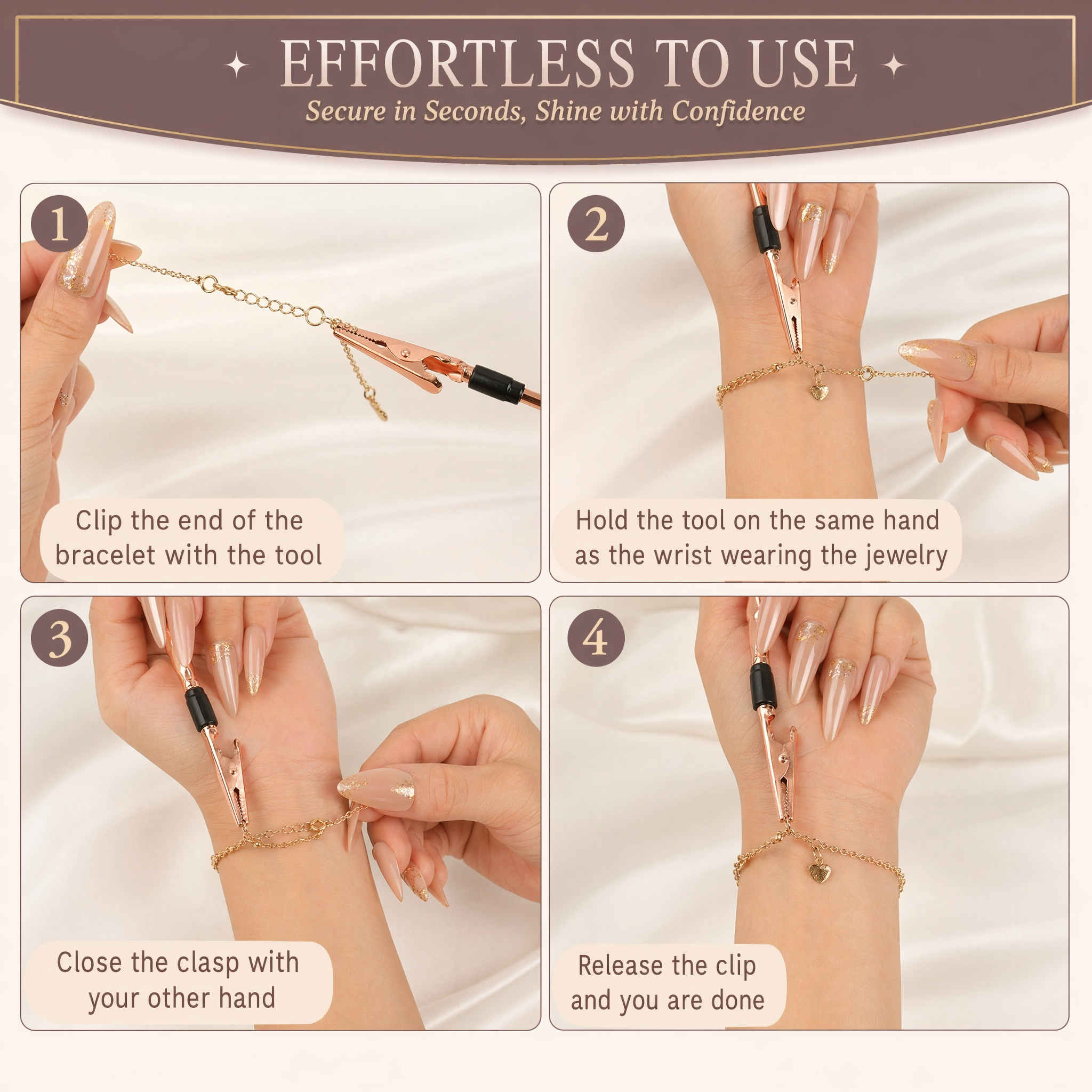 EFFORTLESS TO USE

Secure in Seconds, Shine with Confidence

1

Clip the end of the bracelet with the tool

2

Hold the tool on the same hand as the wrist wearing the jewelry

3

Close the clasp with your other hand

4

Release the clip and you are done