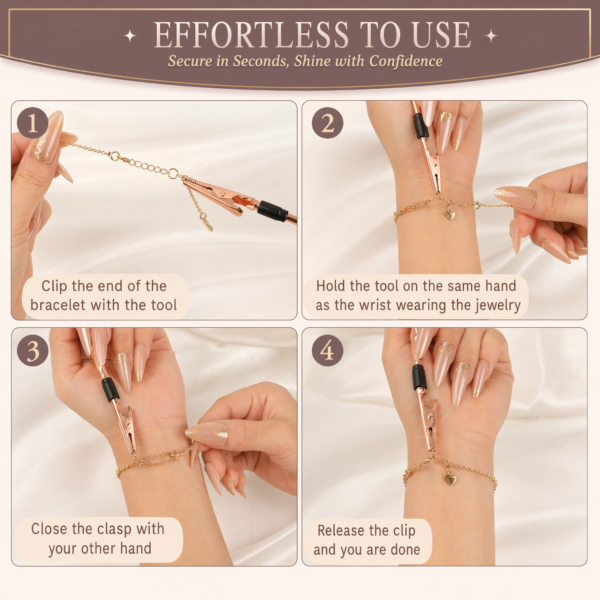 EFFORTLESS TO USE

Secure in Seconds, Shine with Confidence

1

Clip the end of the bracelet with the tool

2

Hold the tool on the same hand as the wrist wearing the jewelry

3

Close the clasp with your other hand

4

Release the clip and you are done